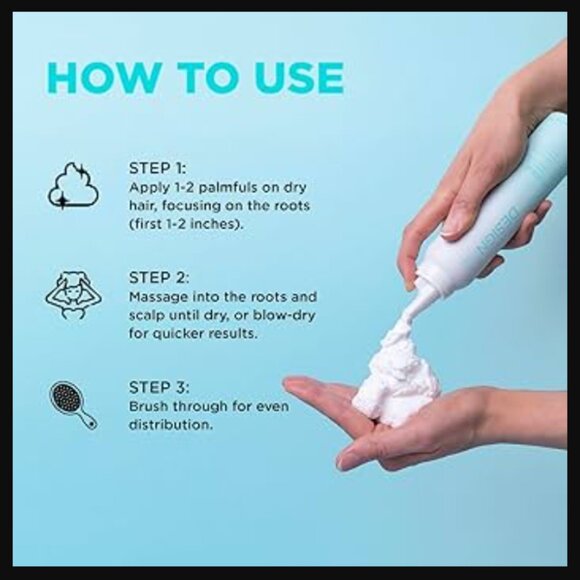 HOW TO USE

STEP 1:
Apply 1-2 palmfuls on dry hair, focusing on the roots (first 1-2 inches).

STEP 2:
Massage into the roots and scalp until dry, or blow-dry for quicker results.

STEP 3:
Brush through for even distribution.

DESIGN